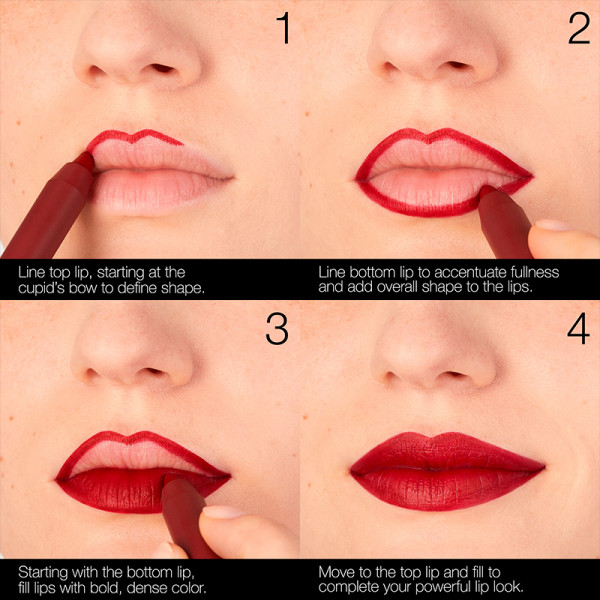 1

Line top lip, starting at the cupid's bow to define shape.

2

Line bottom lip to accentuate fullness and add overall shape to the lips.

3

Starting with the bottom lip, fill lips with bold, dense color.

4

Move to the top lip and fill to complete your powerful lip look.