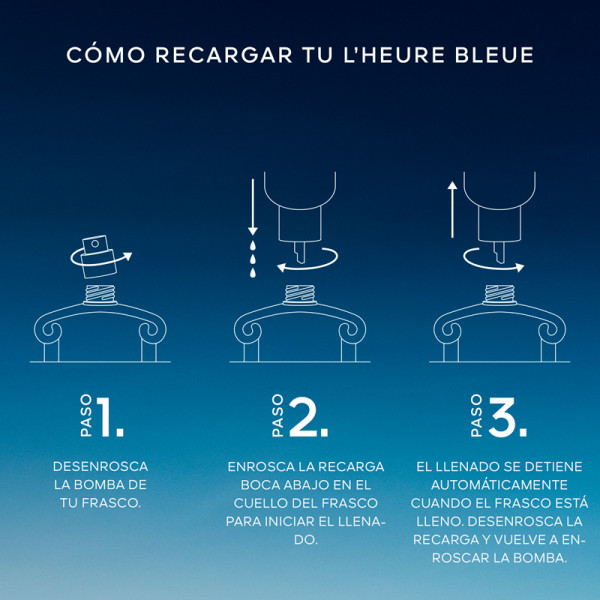 CÓMO RECARGAR TU L'HEURE BLEUE

PASO 1.

DESENROSCA LA BOMBA DE TU FRASCO.

PASO 2.

ENROSCA LA RECARGA BOCA ABAJO EN EL CUELLO DEL FRASCO PARA INICIAR EL LLENADO.

PASO 3.

EL LLENADO SE DETIENE AUTOMÁTICAMENTE CUANDO EL FRASCO ESTÁ LLENO. DESENROSCA LA RECARGA Y VUELVE A ENROSCAR LA BOMBA.