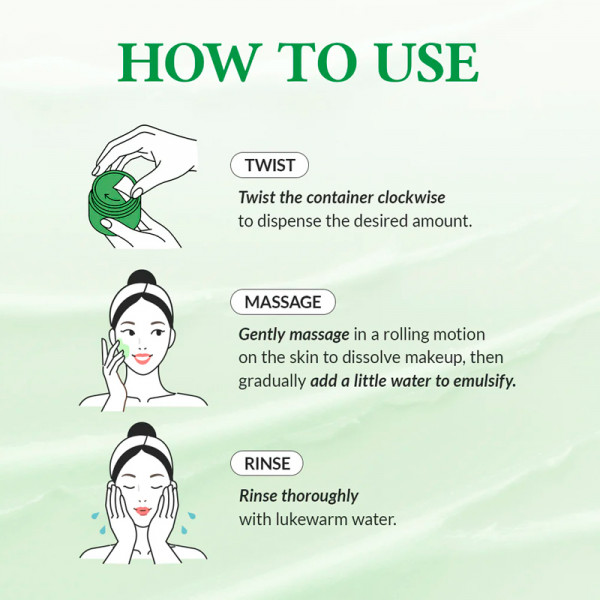 HOW TO USE

TWIST

Twist the container clockwise to dispense the desired amount.

MASSAGE

Gently massage in a rolling motion on the skin to dissolve makeup, then gradually add a little water to emulsify.

RINSE

Rinse thoroughly with lukewarm water.